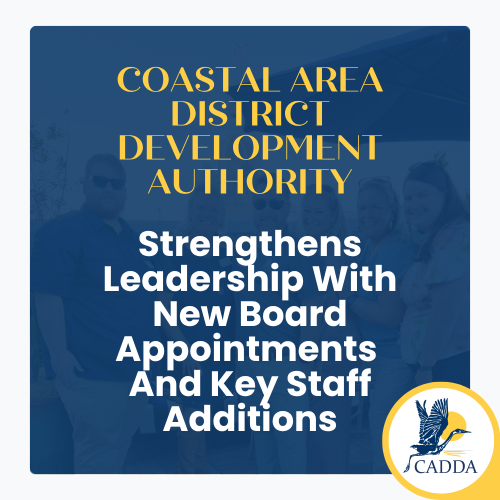 COASTAL AREA DISTRICT DEVELOPMENT AUTHORITY

Strengthens Leadership With New Board Appointments And Key Staff Additions

CADDA