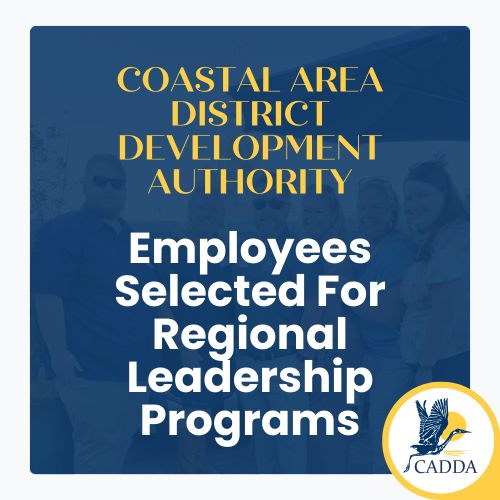 COASTAL AREA DISTRICT DEVELOPMENT AUTHORITY

Employees Selected For Regional Leadership Programs

CADDA