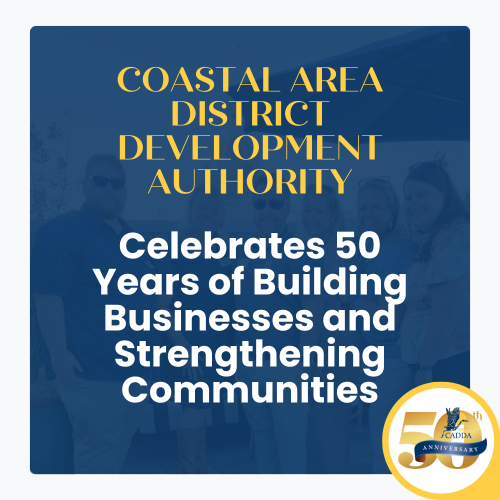 COASTAL AREA DISTRICT DEVELOPMENT AUTHORITY

Celebrates 50 Years of Building Businesses and Strengthening Communities

50th CADDA ANNIVERSARY